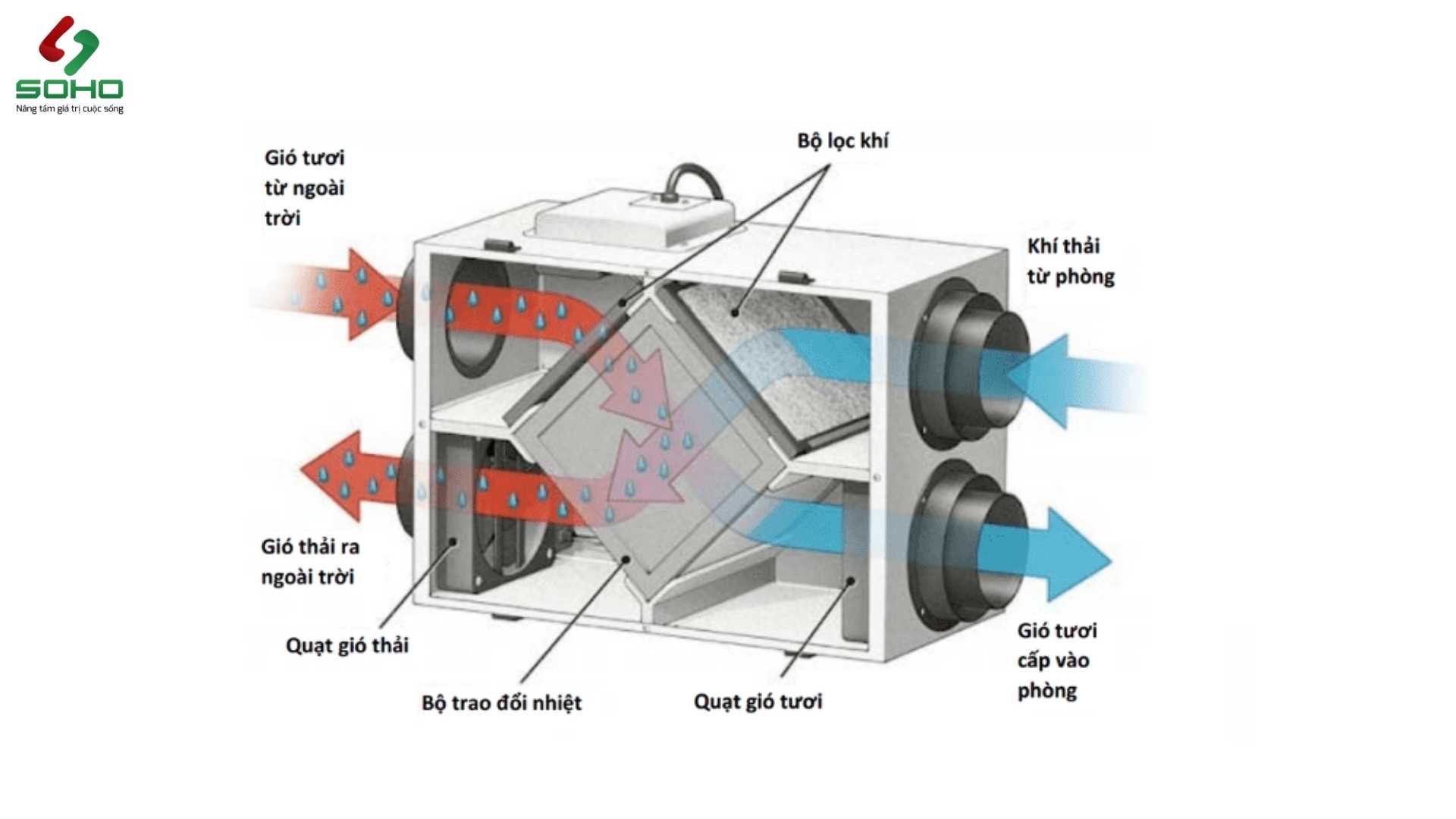 SOHO
Nâng tầm giá trị cuộc sống

Gió tươi từ ngoài trời

Bộ lọc khí

Khí thải từ phòng

Gió thải ra ngoài trời

Quạt gió thải

Bộ trao đổi nhiệt

Quạt gió tươi

Gió tươi cấp vào phòng