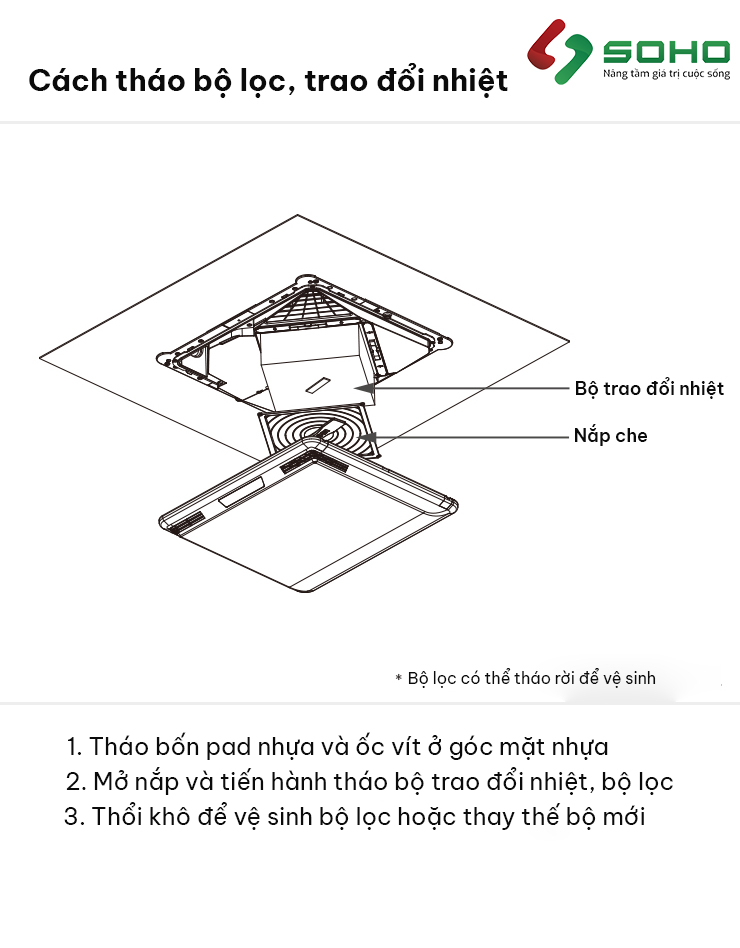 Cách tháo bộ lọc, trao đổi nhiệt

SOHO
Nâng tầm giá trị cuộc sống

Bộ trao đổi nhiệt

Nắp che

* Bộ lọc có thể tháo rời để vệ sinh

1. Tháo bốn pad nhựa và ốc vít ở góc mặt nhựa
2. Mở nắp và tiến hành tháo bộ trao đổi nhiệt, bộ lọc
3. Thổi khô để vệ sinh bộ lọc hoặc thay thế bộ mới